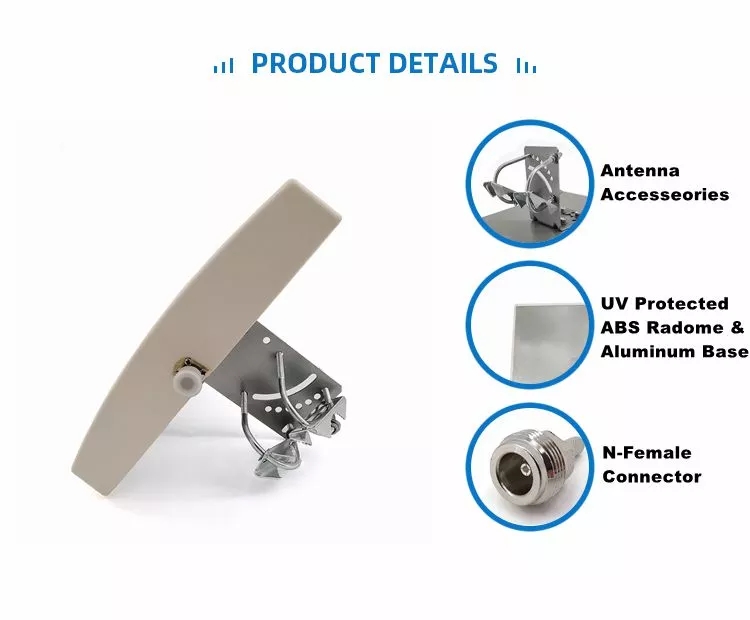 PRODUCT DETAILS

Antenna Accesseories

UV Protected ABS Radome & Aluminum Base

N-Female Connector